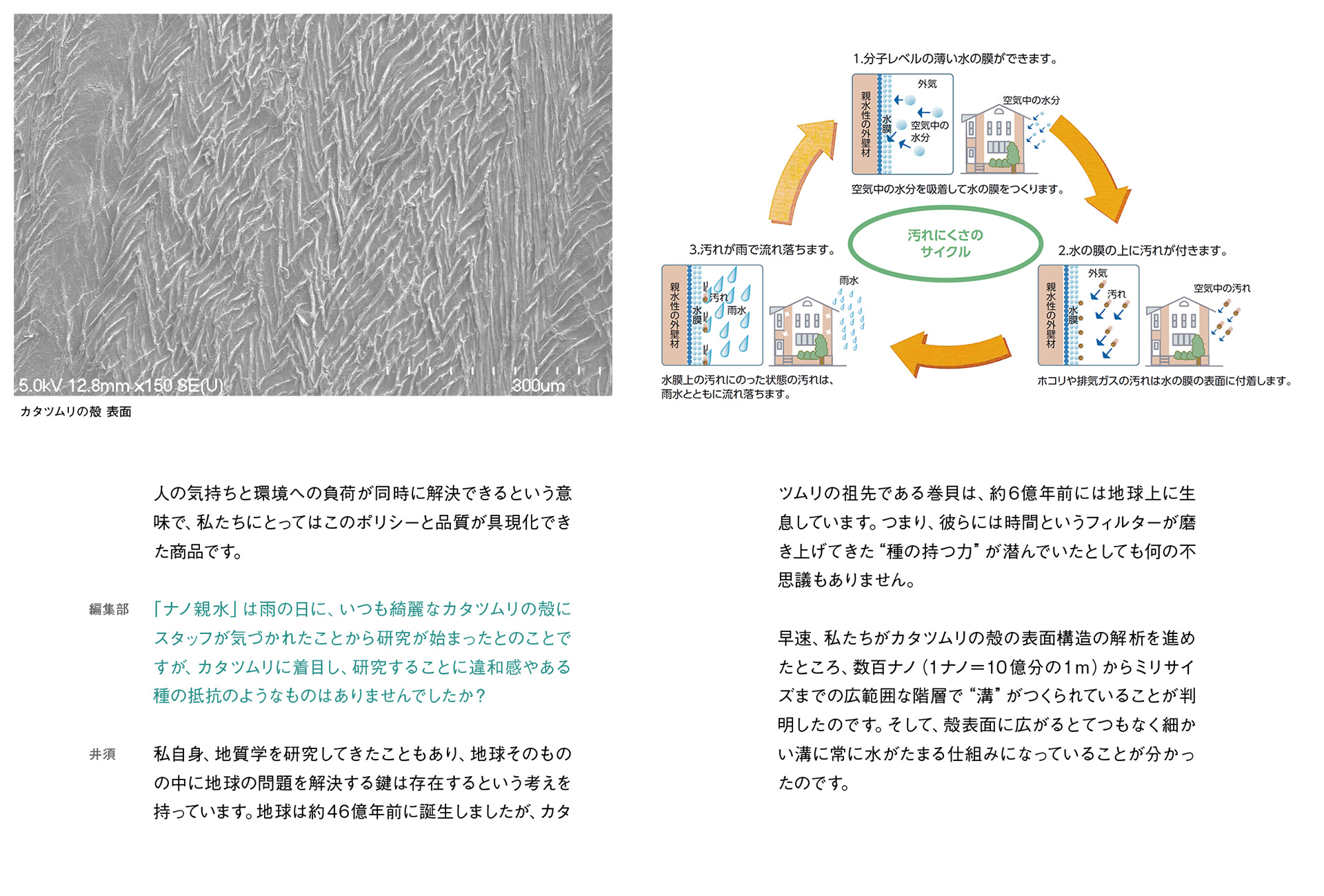 5.0kV 12.8mm x150 SE(U)

300um

カタツムリの殻 表面

1.分子レベルの薄い水の膜ができます。

親水性の外壁材

水膜

外気

空気中の水分

空気中の水分

空気中の水分を吸着して水の膜をつくります。

汚れにくさのサイクル

2.水の膜の上に汚れが付きます。

親水性の外壁材

水膜

外気

汚れ

空気中の汚れ

ホコリや排気ガスの汚れは水の膜の表面に付着します。

3.汚れが雨で流れ落ちます。

親水性の外壁材

水膜

汚れ

雨水

雨水

水膜上の汚れにのった状態の汚れは、雨水とともに流れ落ちます。

人の気持ちと環境への負荷が同時に解決できるという意味で、私たちにとってはこのポリシーと品質が具現化できた商品です。

編集部 「ナノ親水」は雨の日に、いつも綺麗なカタツムリの殻にスタッフが気づかれたことから研究が始まったとのことですが、カタツムリに着目し、研究することに違和感やある種の抵抗のようなものはありませんでしたか？

井須 私自身、地質学を研究してきたこともあり、地球そのものの中に地球の問題を解決する鍵は存在するという考えを持っています。地球は約46億年前に誕生しましたが、カタツムリの祖先である巻貝は、約6億年前には地球上に生息しています。つまり、彼らには時間というフィルターが磨き上げてきた“種の持つ力”が潜んでいたとしても何の不思議もありません。

早速、私たちがカタツムリの殻の表面構造の解析を進めたところ、数百ナノ（1ナノ＝10億分の1m）からミリサイズまでの広範囲な階層で“溝”がつくられていることが判明したのです。そして、殻表面に広がるとてつもなく細かい溝に常に水がたまる仕組みになっていることが分かったのです。